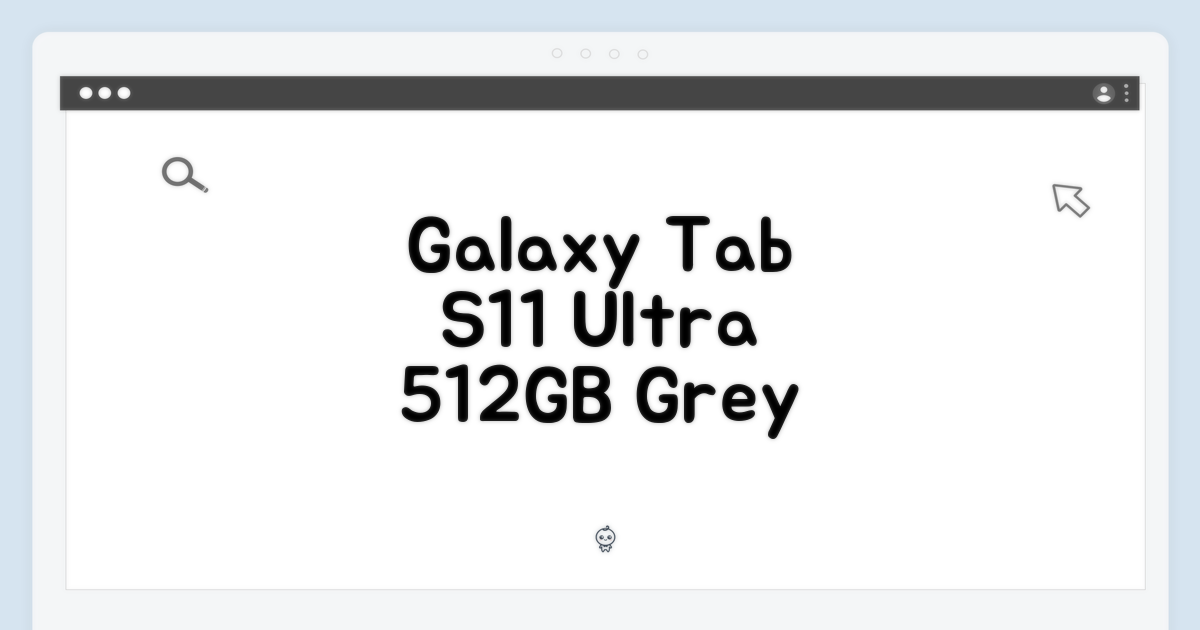 Galaxy Tab
S11 Ultra
512GB Grey