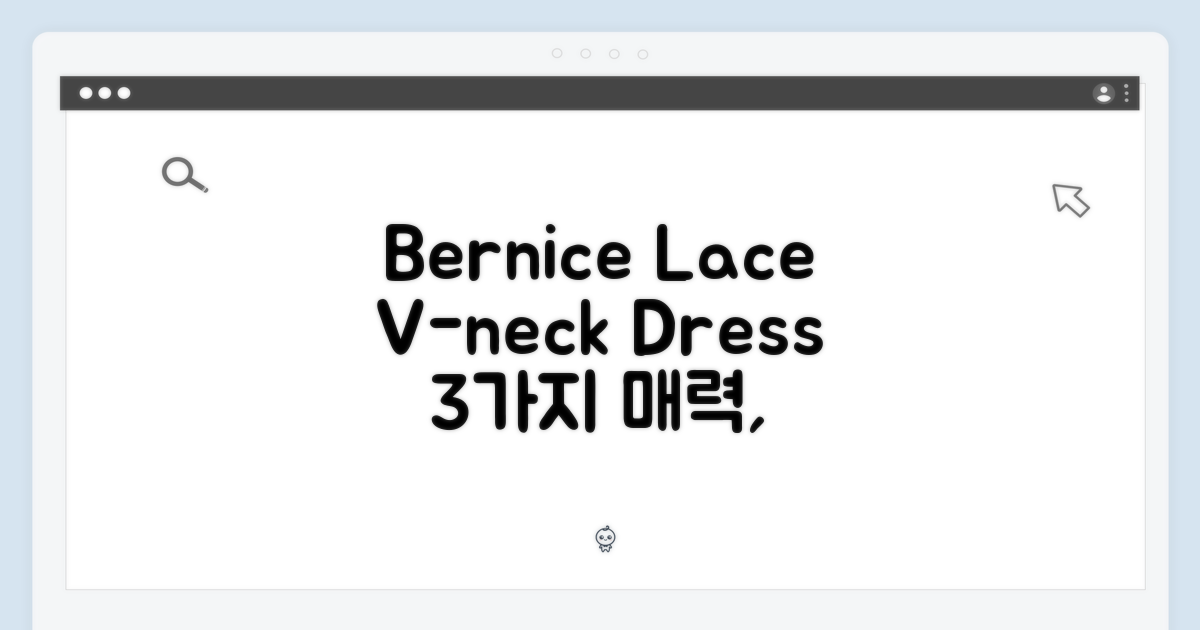 Bernice Lace V-neck Dress 3가지 매력,