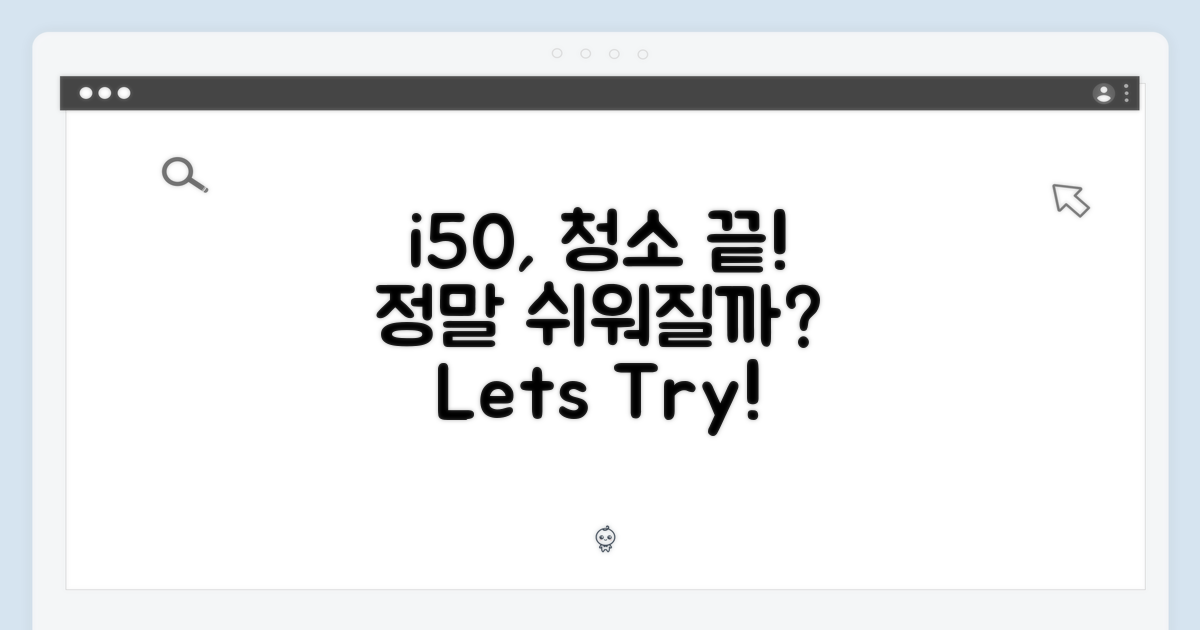 i50, 청소 끝!
정말 쉬워질까?
Lets Try!