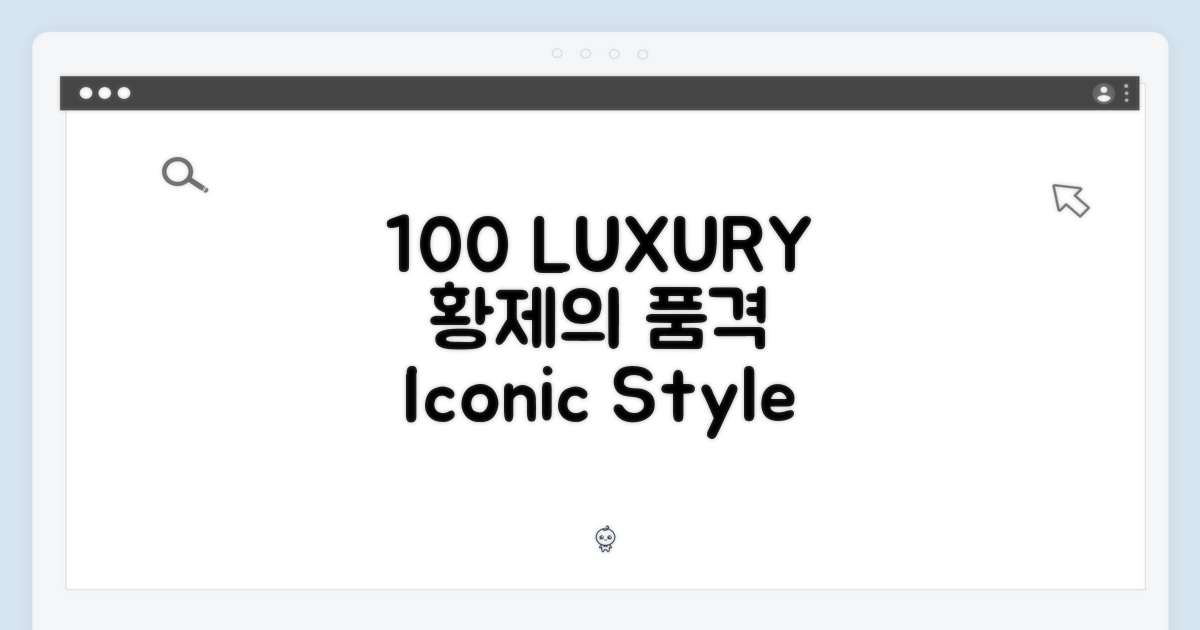 100 LUXURY
황제의 품격
Iconic Style